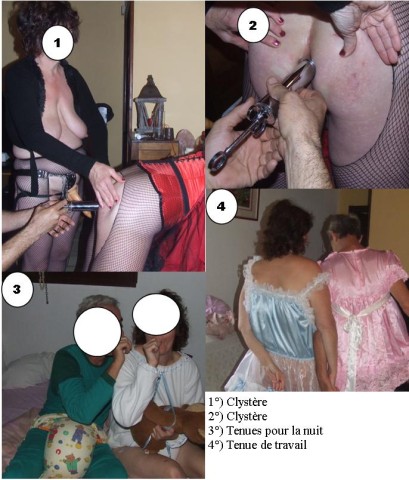 1

2

4

3

1°) Clystère
2°) Clystère
3°) Tenues pour la nuit
4°) Tenue de travail