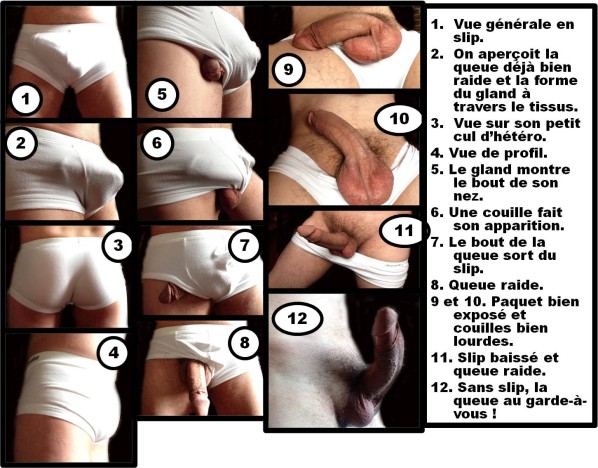 1
5
9
2
6
10
3
7
11
4
8
12

1. Vue générale en slip.
2. On aperçoit la queue déjà bien raide et la forme du gland à travers le tissus.
3. Vue sur son petit cul d'hétéro.
4. Vue de profil.
5. Le gland montre le bout de son nez.
6. Une couille fait son apparition.
7. Le bout de la queue sort du slip.
8. Queue raide.
9 et 10. Paquet bien exposé et couilles bien lourdes.
11. Slip baissé et queue raide.
12. Sans slip, la queue au garde-à-vous !